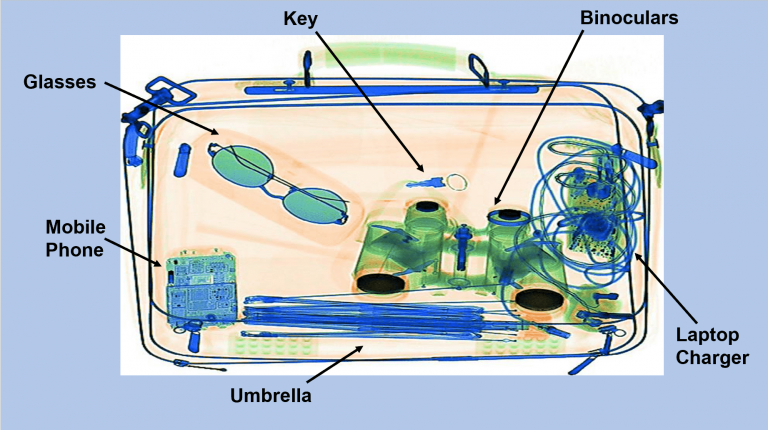 Key

Binoculars

Glasses

Mobile Phone

Laptop Charger

Umbrella